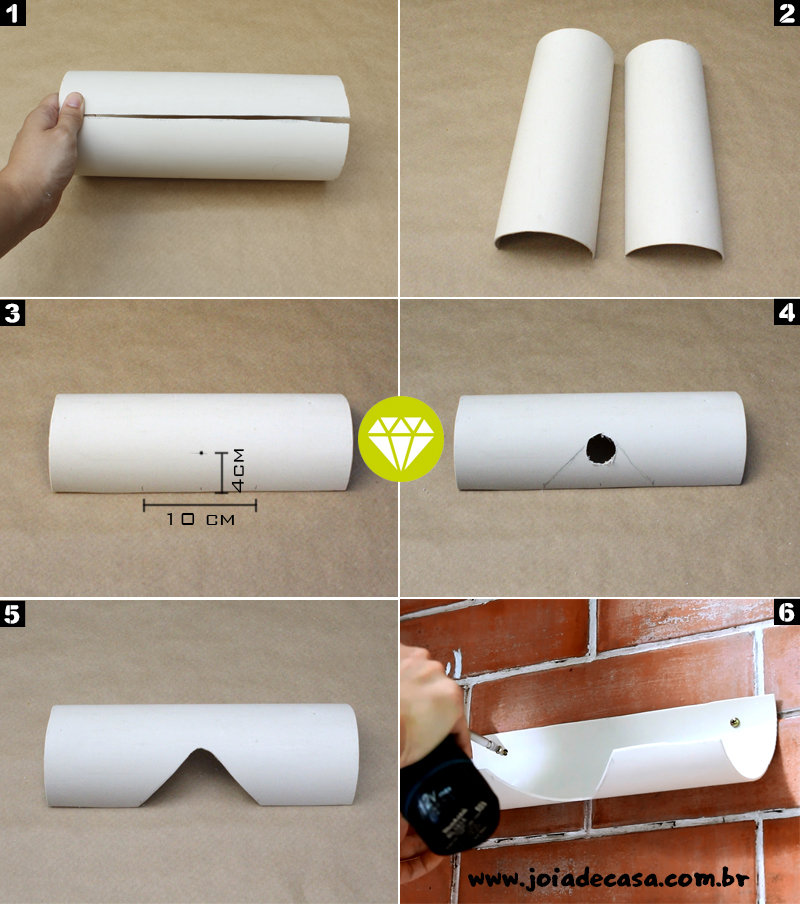 1

2

3

4CM

10 CM

4

5

6

www.joiadecasa.com.br